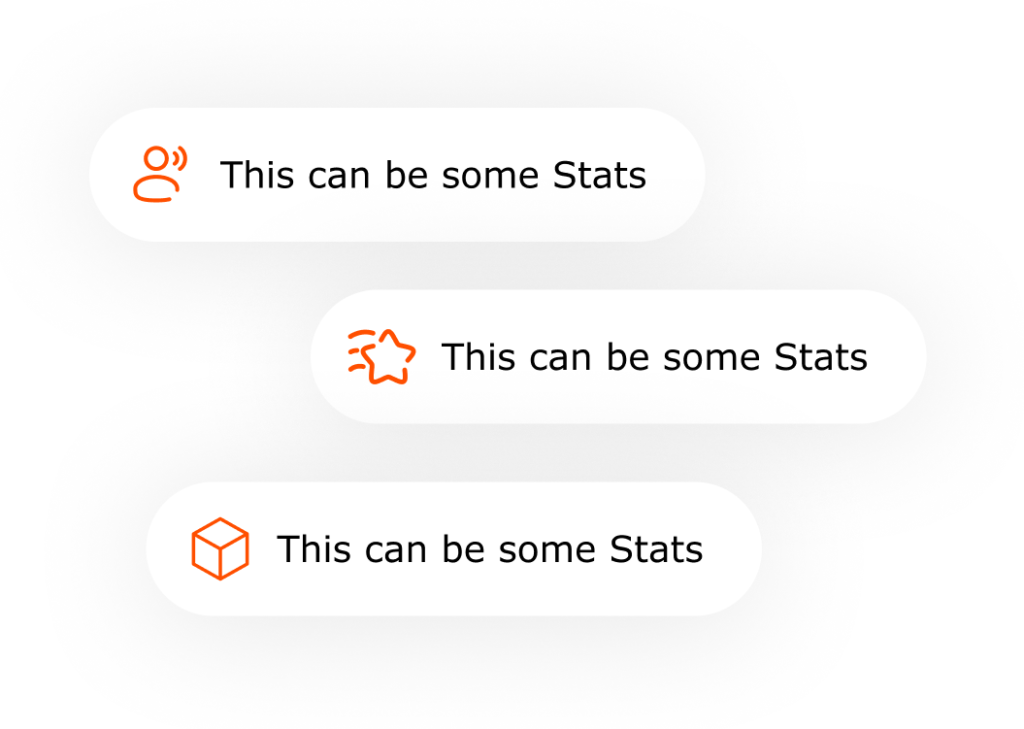 This can be some Stats

This can be some Stats

This can be some Stats